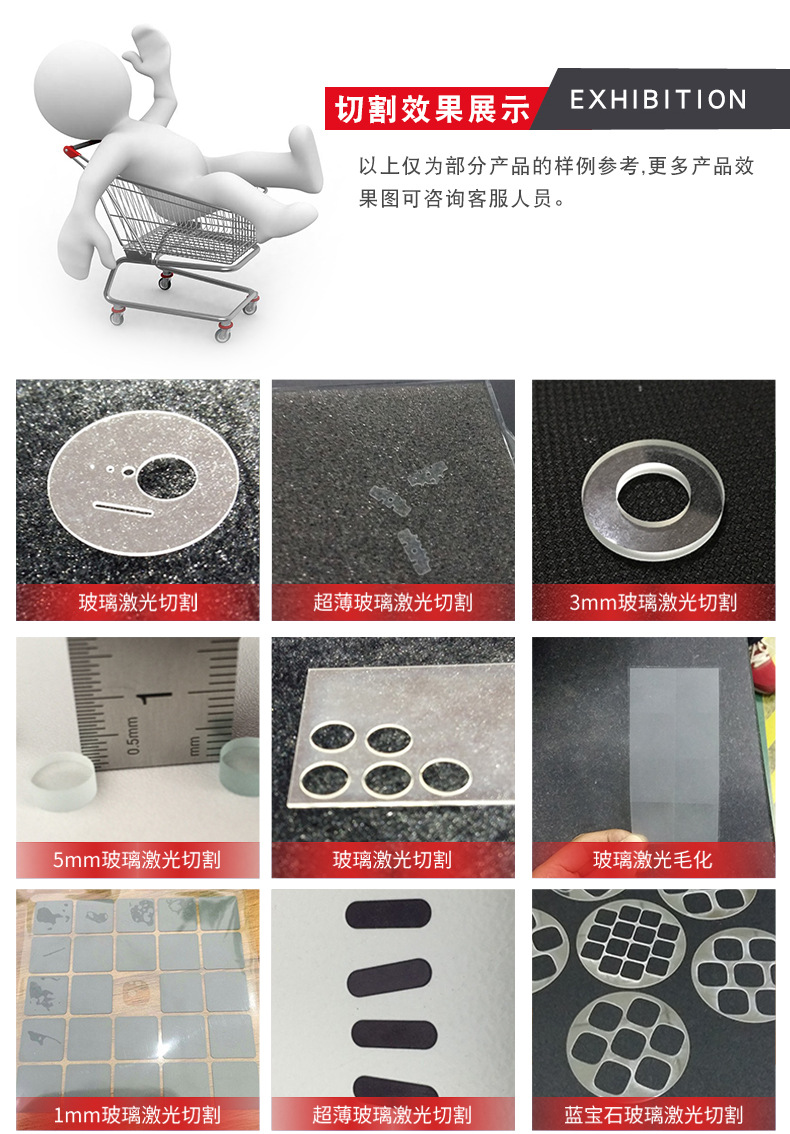 切割效果展示 EXHIBITION

以上仅为部分产品的样例参考,更多产品效果图可咨询客服人员。

玻璃激光切割

超薄玻璃激光切割

3mm玻璃激光切割

1

0.5mm

mm

5mm玻璃激光切割

玻璃激光切割

玻璃激光毛化

1mm玻璃激光切割

超薄玻璃激光切割

蓝宝石玻璃激光切割