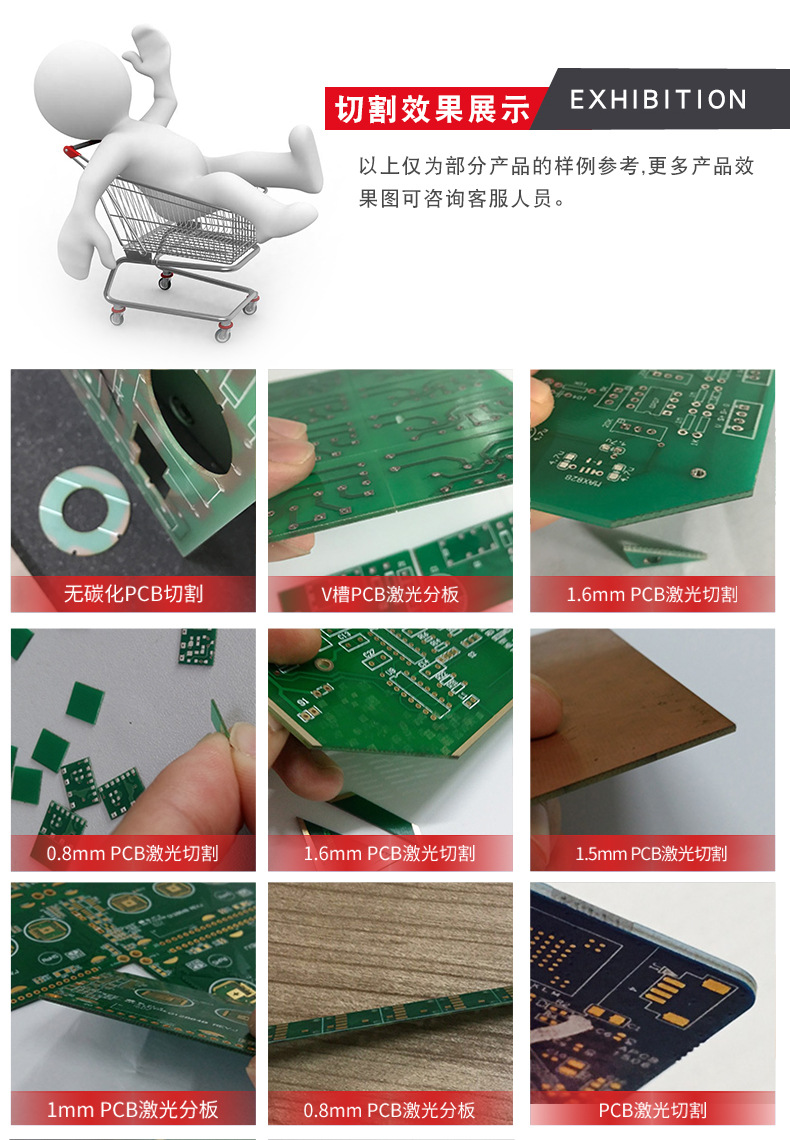 切割效果展示 EXHIBITION

以上仅为部分产品的样例参考,更多产品效果图可咨询客服人员。

无碳化PCB切割

V槽PCB激光分板

1.6mm PCB激光切割

0.8mm PCB激光切割

1.6mm PCB激光切割

1.5mm PCB激光切割

1mm PCB激光分板

0.8mm PCB激光分板

PCB激光切割