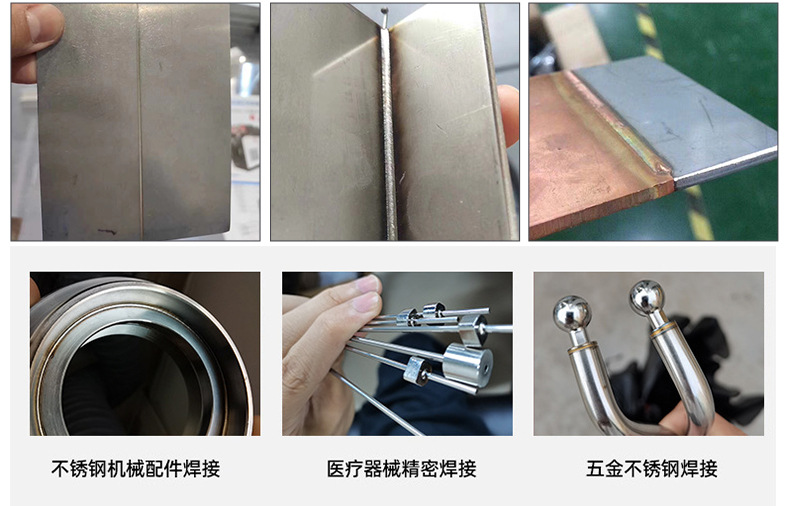 不锈钢机械配件焊接

医疗器械精密焊接

五金不锈钢焊接