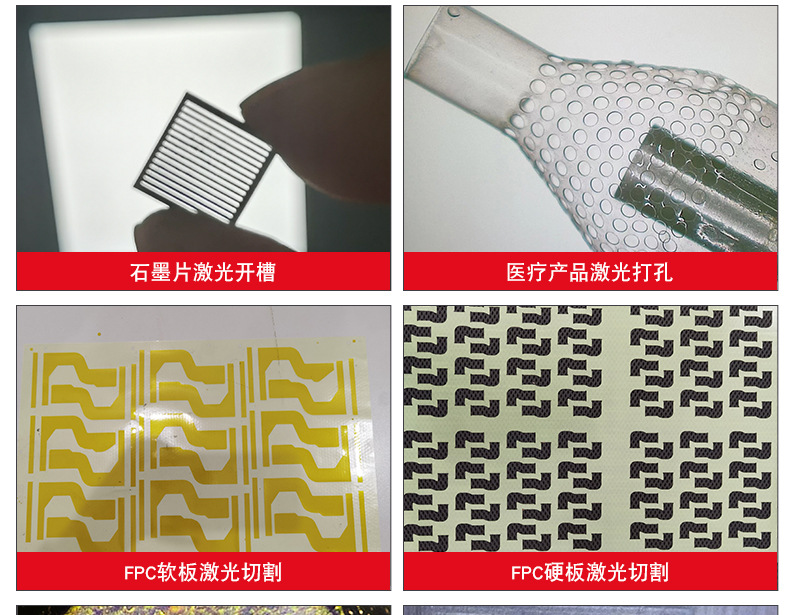 石墨片激光开槽

医疗产品激光打孔

FPC软板激光切割

FPC硬板激光切割